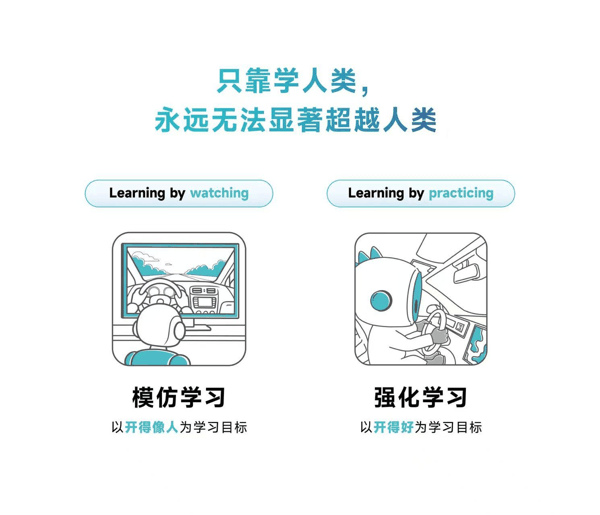 只靠学人类，
永远无法显著超越人类

Learning by watching

模仿学习
以开得像人为学习目标

Learning by practicing

强化学习
以开得好为学习目标