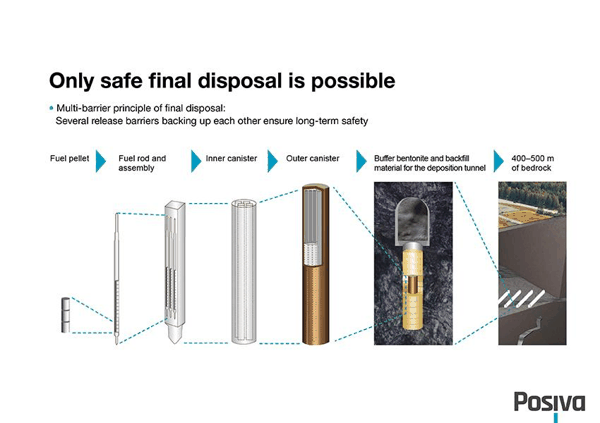 Only safe final disposal is possible

• Multi-barrier principle of final disposal:
Several release barriers backing up each other ensure long-term safety

Fuel pellet

Fuel rod and assembly

Inner canister

Outer canister

Buffer bentonite and backfill material for the deposition tunnel

400–500 m of bedrock

Posiva