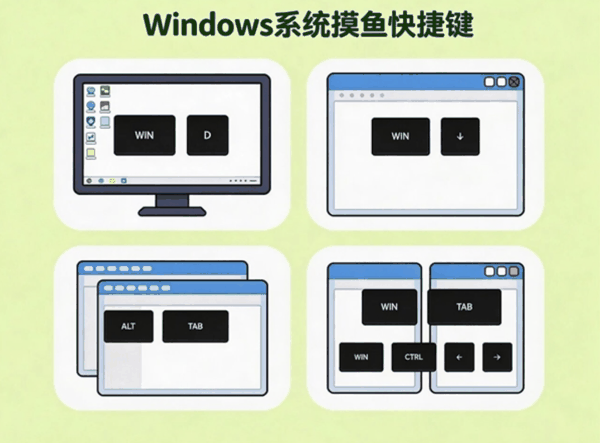 Windows系统摸鱼快捷键

WIN

D

WIN

↓

ALT

TAB

WIN

TAB

WIN

CTRL

←

→